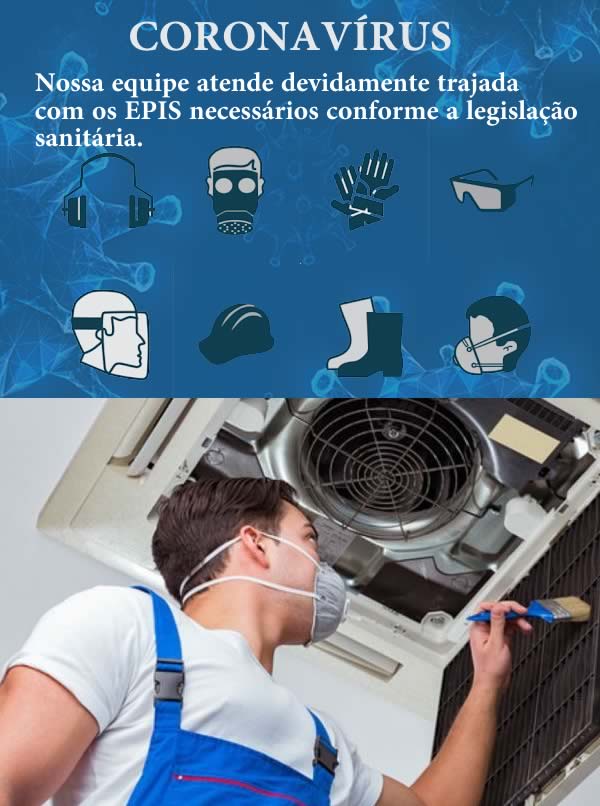 CORONAVÍRUS

Nossa equipe atende devidamente trajada com os EPIS necessários conforme a legislação sanitária.